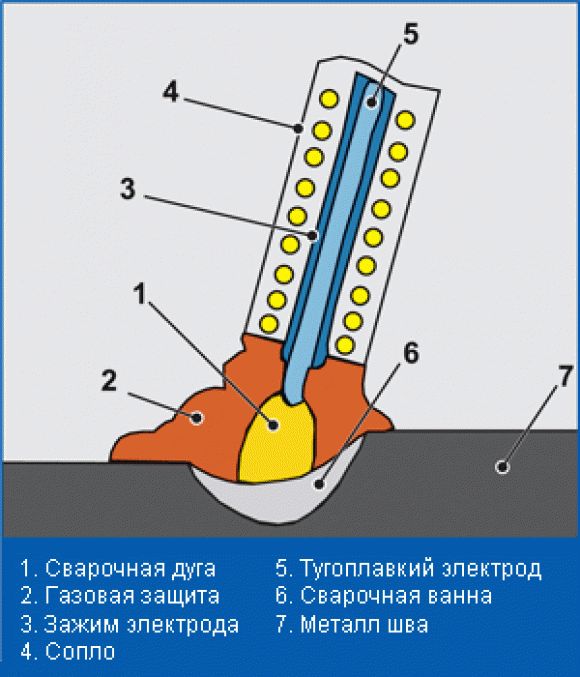 5
4
3
1
6
2
7

1. Сварочная дуга
2. Газовая защита
3. Зажим электрода
4. Сопло

5. Тугоплавкий электрод
6. Сварочная ванна
7. Металл шва