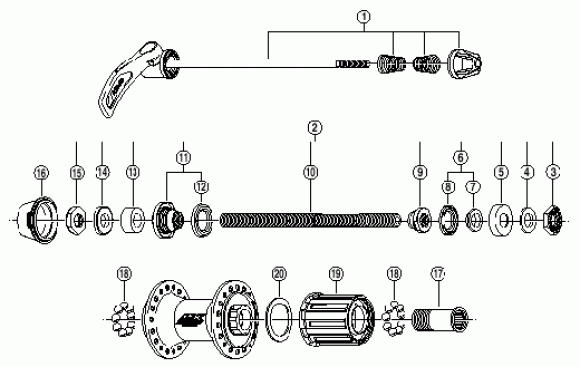 1
2
16
15
14
13
11
12
10
9
6
8
7
5
4
3
18
20
19
18
17